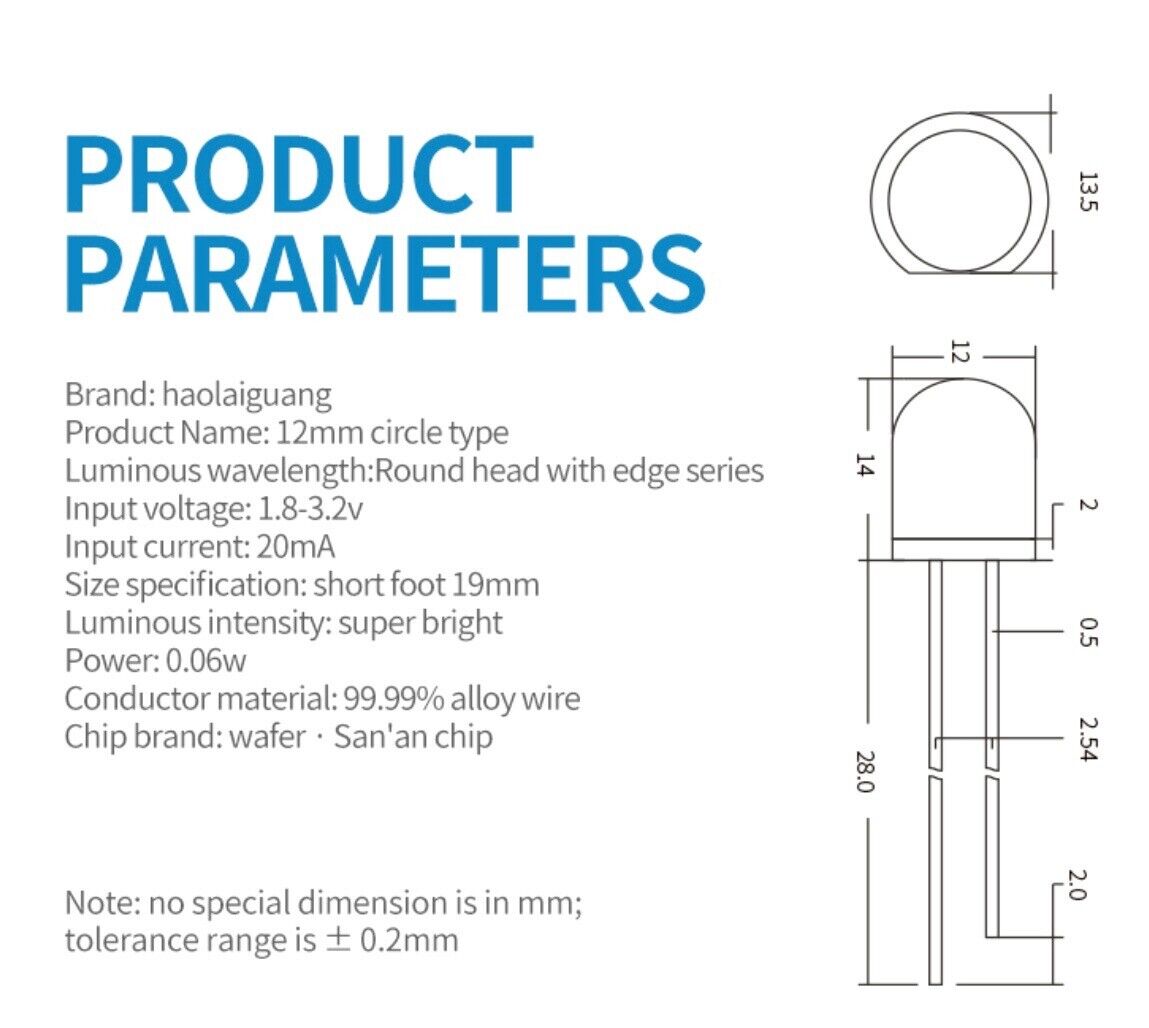 PRODUCT PARAMETERS

Brand: haolaiguang
Product Name: 12mm circle type
Luminous wavelength:Round head with edge series
Input voltage: 1.8-3.2v
Input current: 20mA
Size specification: short foot 19mm
Luminous intensity: super bright
Power: 0.06w
Conductor material: 99.99% alloy wire
Chip brand: wafer · San'an chip

Note: no special dimension is in mm; tolerance range is ± 0.2mm

13.5
12
14
2
0.5
2.54
28.0
2.0