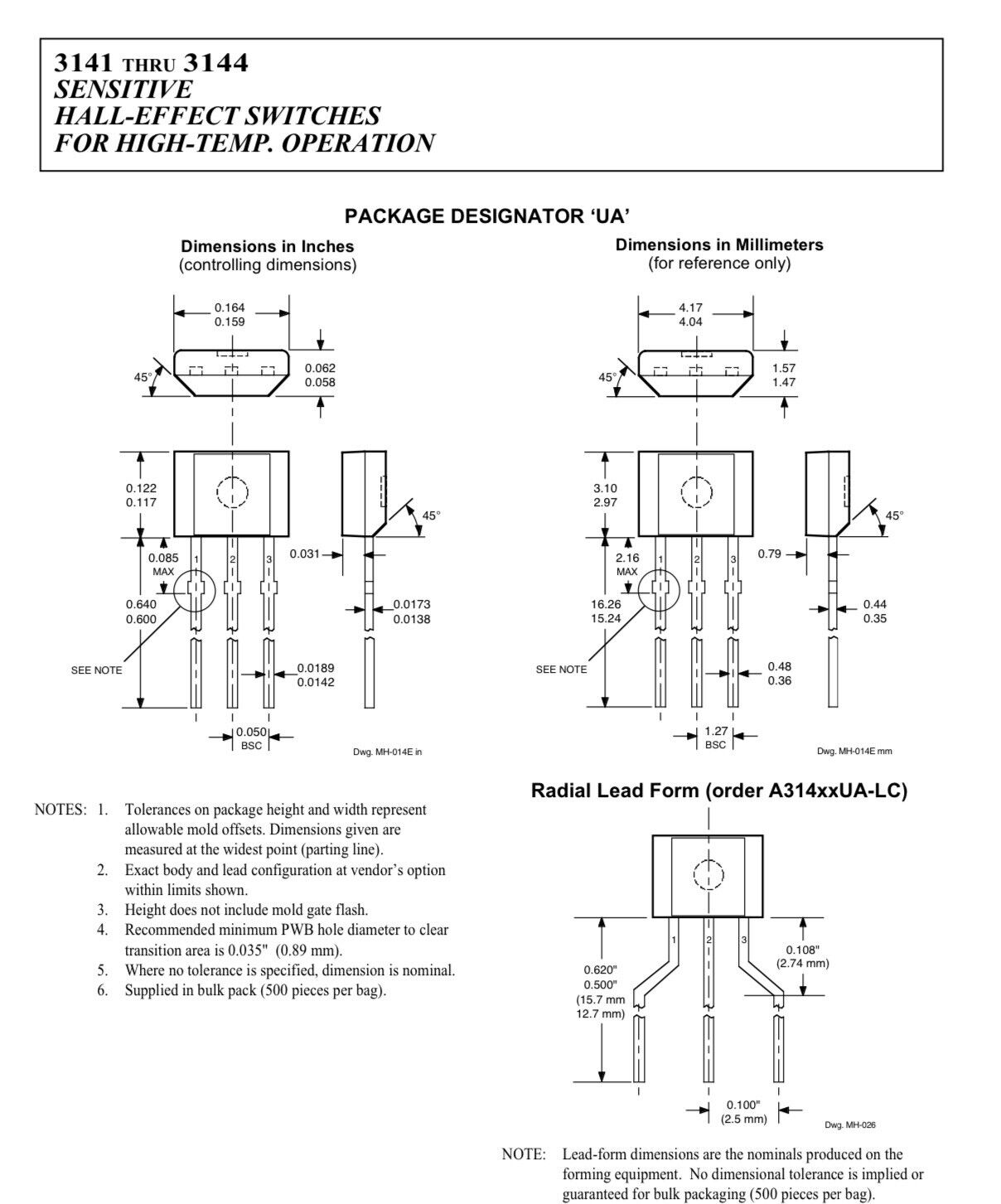 3141 THRU 3144
SENSITIVE
HALL-EFFECT SWITCHES
FOR HIGH-TEMP. OPERATION

PACKAGE DESIGNATOR 'UA'

Dimensions in Inches
(controlling dimensions)

0.164
0.159
45°
0.062
0.058
0.122
0.117
45°
0.085
MAX
1
2
3
0.031
0.640
0.600
0.0173
0.0138
SEE NOTE
0.0189
0.0142
0.050
BSC
Dwg. MH-014E in

Dimensions in Millimeters
(for reference only)

4.17
4.04
45°
1.57
1.47
3.10
2.97
45°
2.16
MAX
1
2
3
0.79
16.26
15.24
0.44
0.35
SEE NOTE
0.48
0.36
1.27
BSC
Dwg. MH-014E mm

NOTES: 1. Tolerances on package height and width represent allowable mold offsets. Dimensions given are measured at the widest point (parting line).
2. Exact body and lead configuration at vendor's option within limits shown.
3. Height does not include mold gate flash.
4. Recommended minimum PWB hole diameter to clear transition area is 0.035" (0.89 mm).
5. Where no tolerance is specified, dimension is nominal.
6. Supplied in bulk pack (500 pieces per bag).

Radial Lead Form (order A314xxUA-LC)

1
2
3
0.108"
(2.74 mm)
0.620"
0.500"
(15.7 mm
12.7 mm)
0.100"
(2.5 mm)
Dwg. MH-026

NOTE: Lead-form dimensions are the nominals produced on the forming equipment. No dimensional tolerance is implied or guaranteed for bulk packaging (500 pieces per bag).