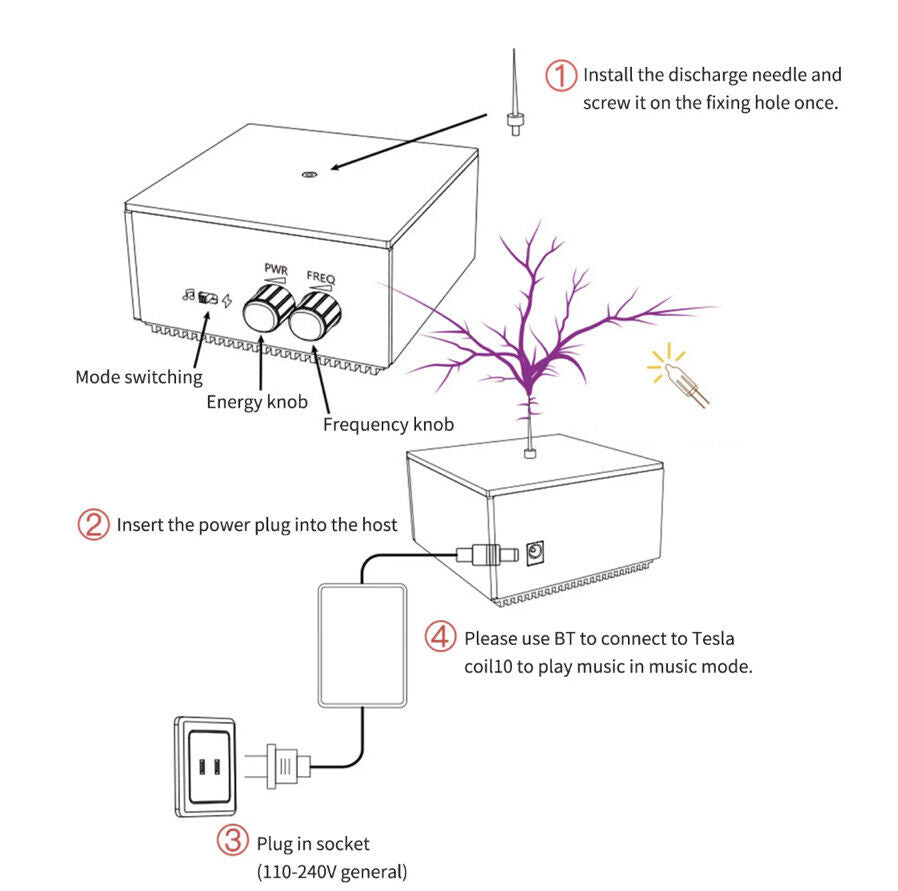 ① Install the discharge needle and screw it on the fixing hole once.

PWR

FREQ

Mode switching

Energy knob

Frequency knob

② Insert the power plug into the host

④ Please use BT to connect to Tesla coil10 to play music in music mode.

③ Plug in socket (110-240V general)