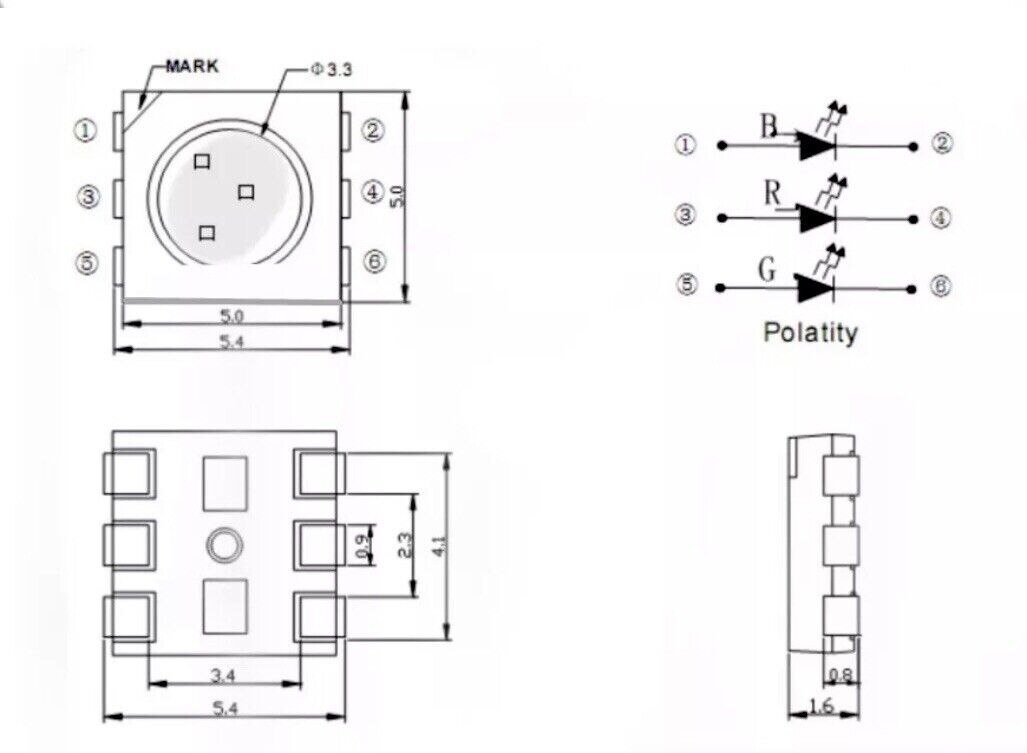 MARK
Φ3.3
①
②
③
④
⑤
⑥
5.0
5.0
5.4

①
B
②
③
R
④
⑤
G
⑥
Polatity

0.9
2.3
4.1
3.4
5.4

0.8
1.6